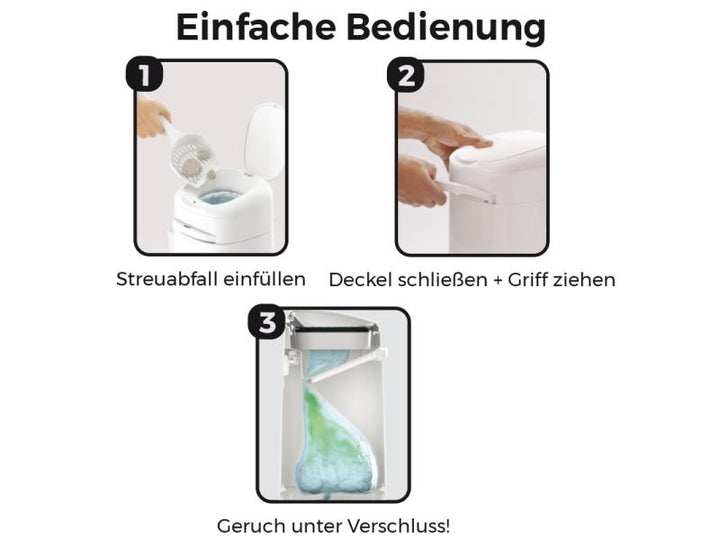 Einfache Bedienung

1

Streuabfall einfüllen

2

Deckel schließen + Griff ziehen

3

Geruch unter Verschluss!