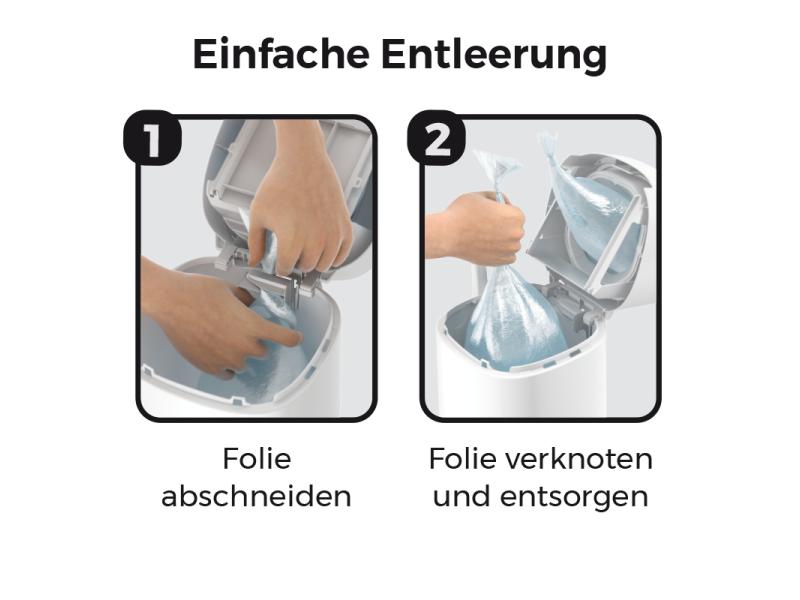 Einfache Entleerung

1

Folie abschneiden

2

Folie verknoten und entsorgen