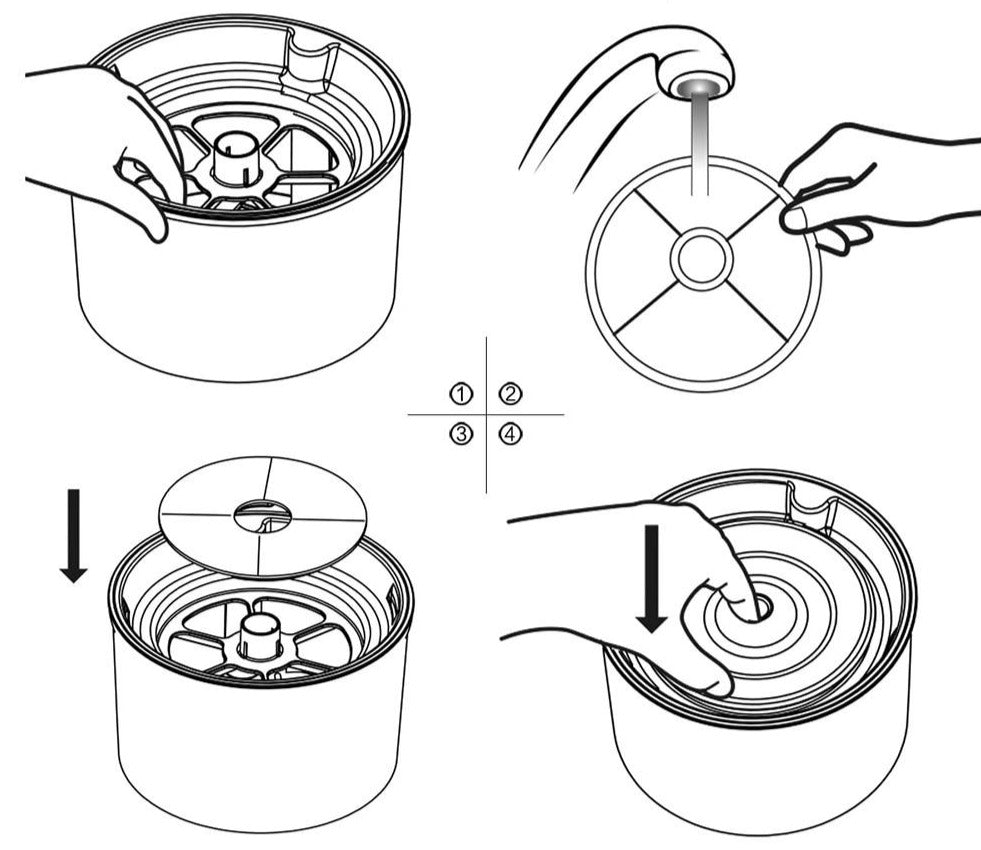 ① ②
③ ④