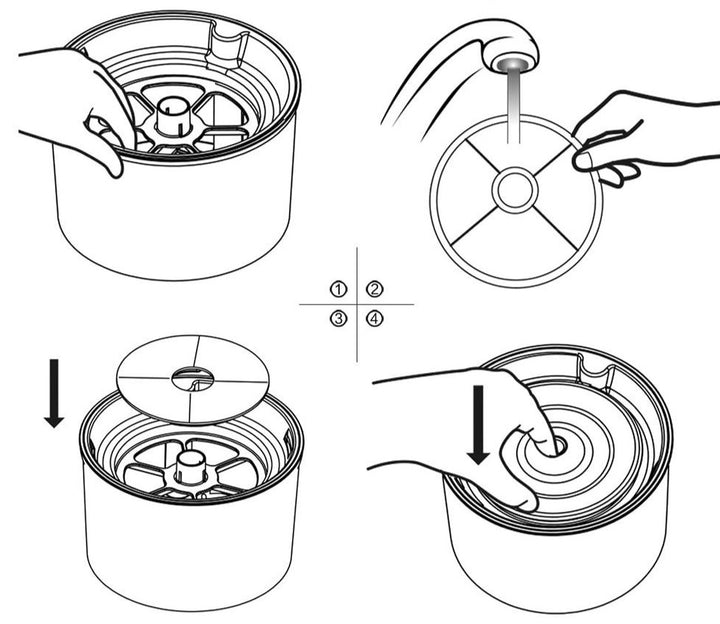 ①
②
③
④